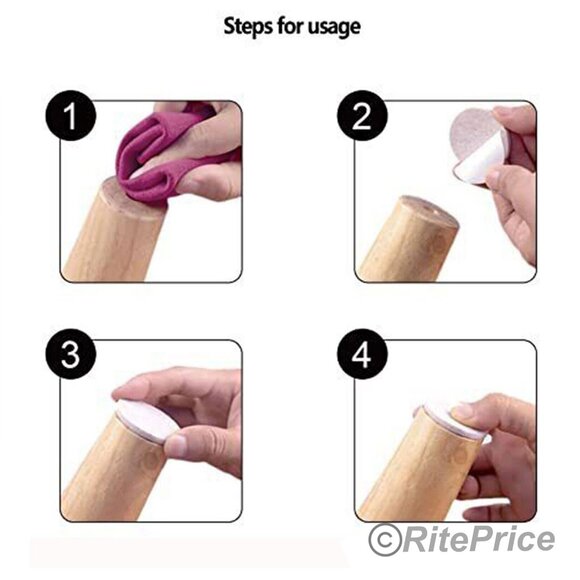 Steps for usage

1

2

3

4

©RitePrice